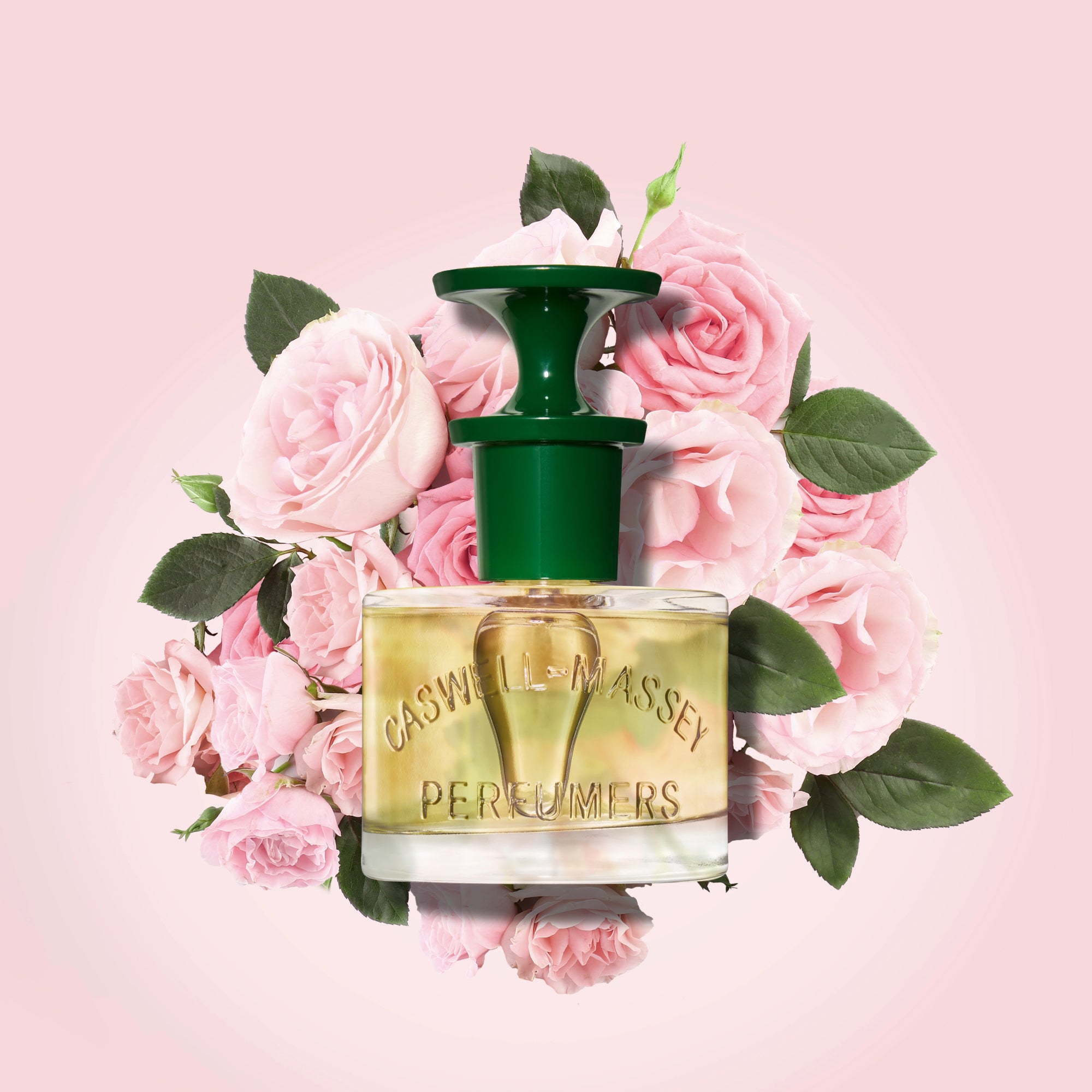 CASWELL-MASSEY
PERFUMERS