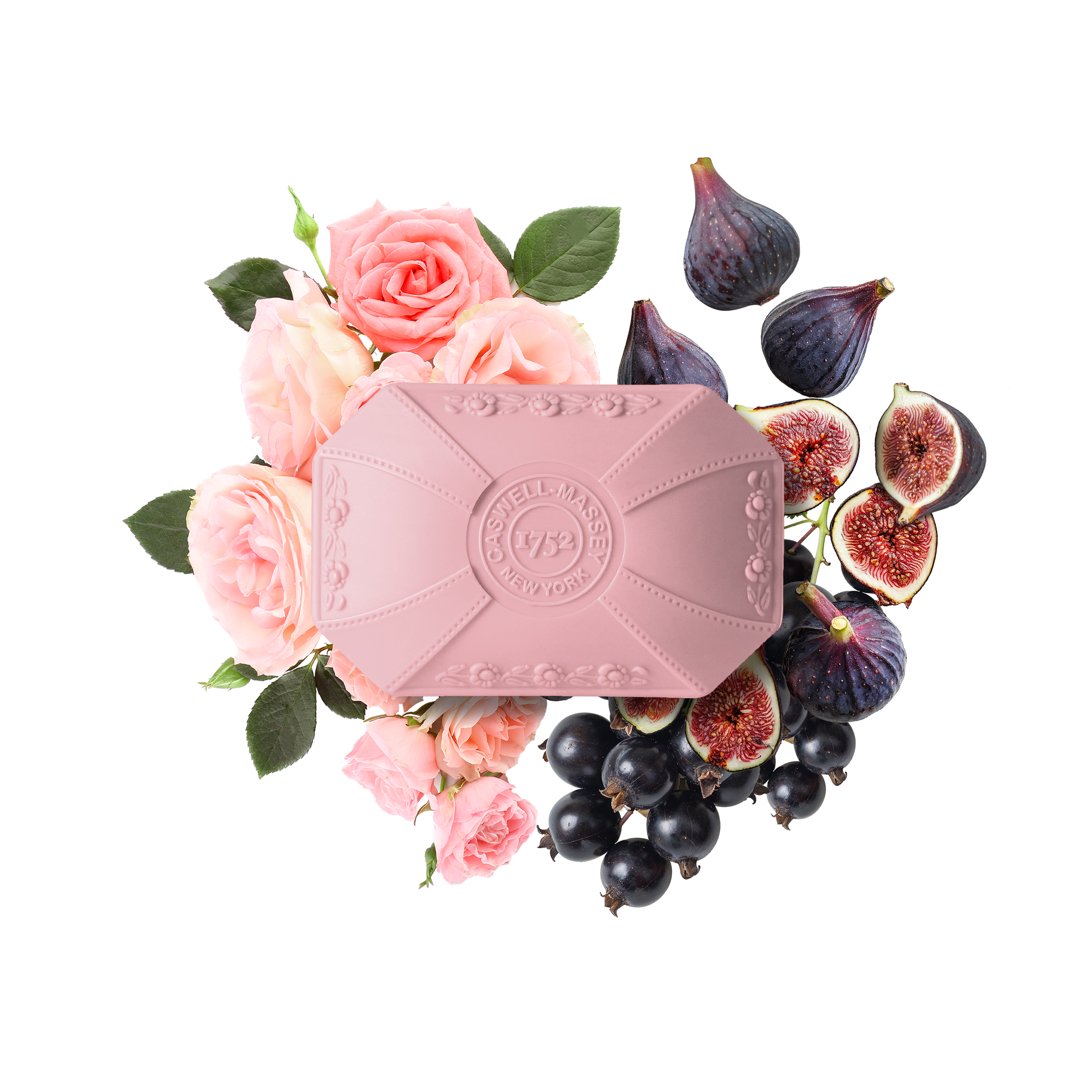 CASWELL-MASSEY
1752
NEW YORK