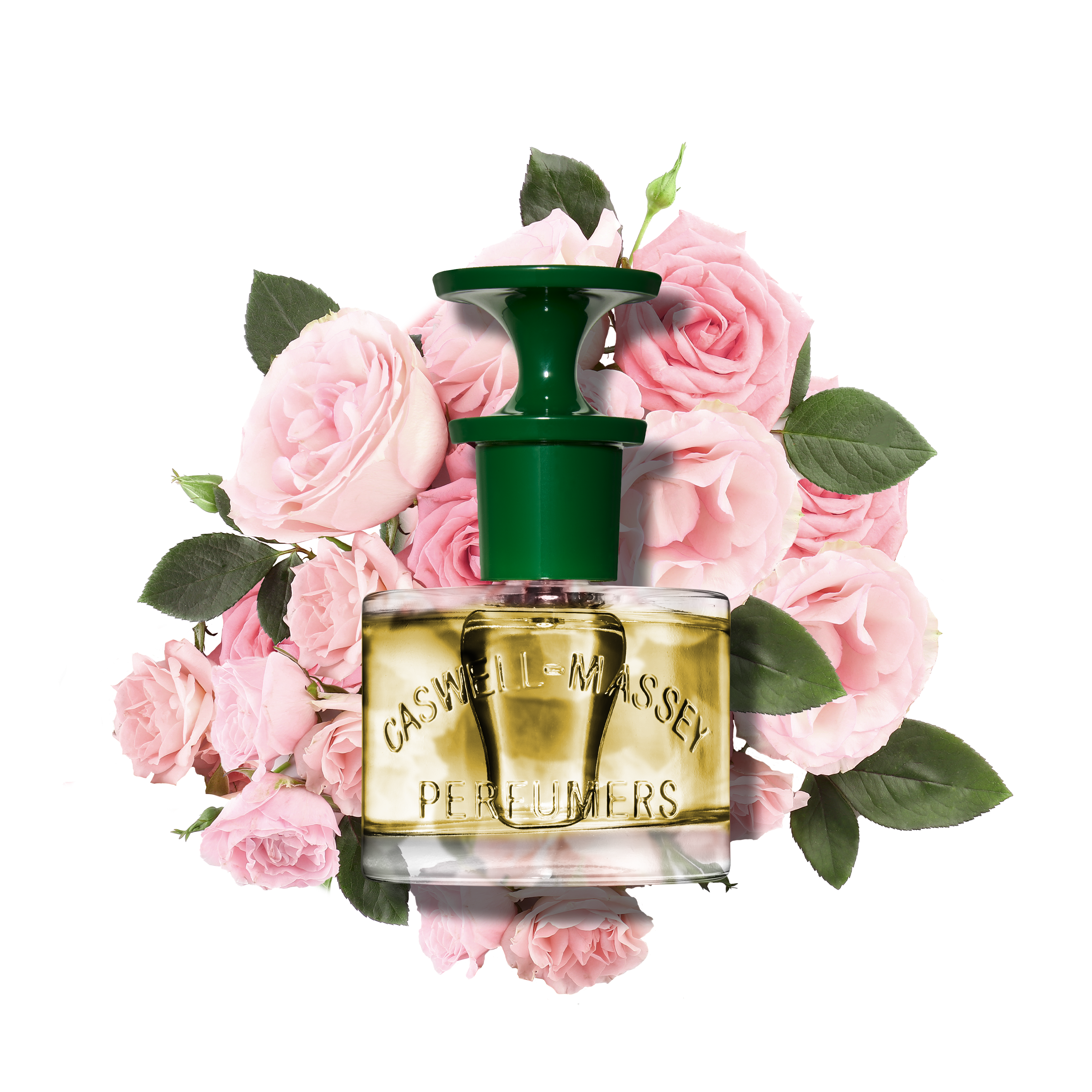 CASWELL-MASSEY
PERFUMERS