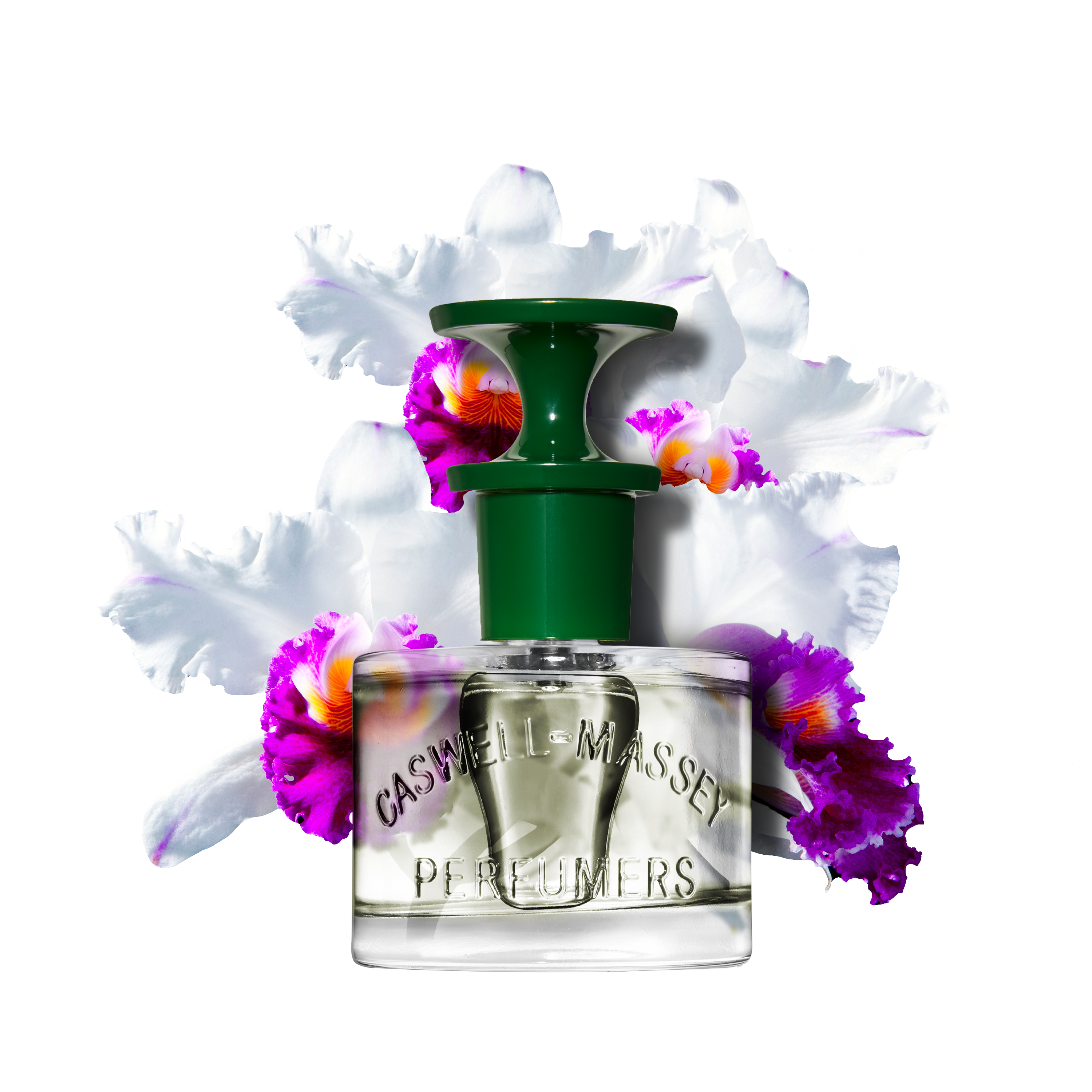 CASWELL-MASSEY
PERFUMERS