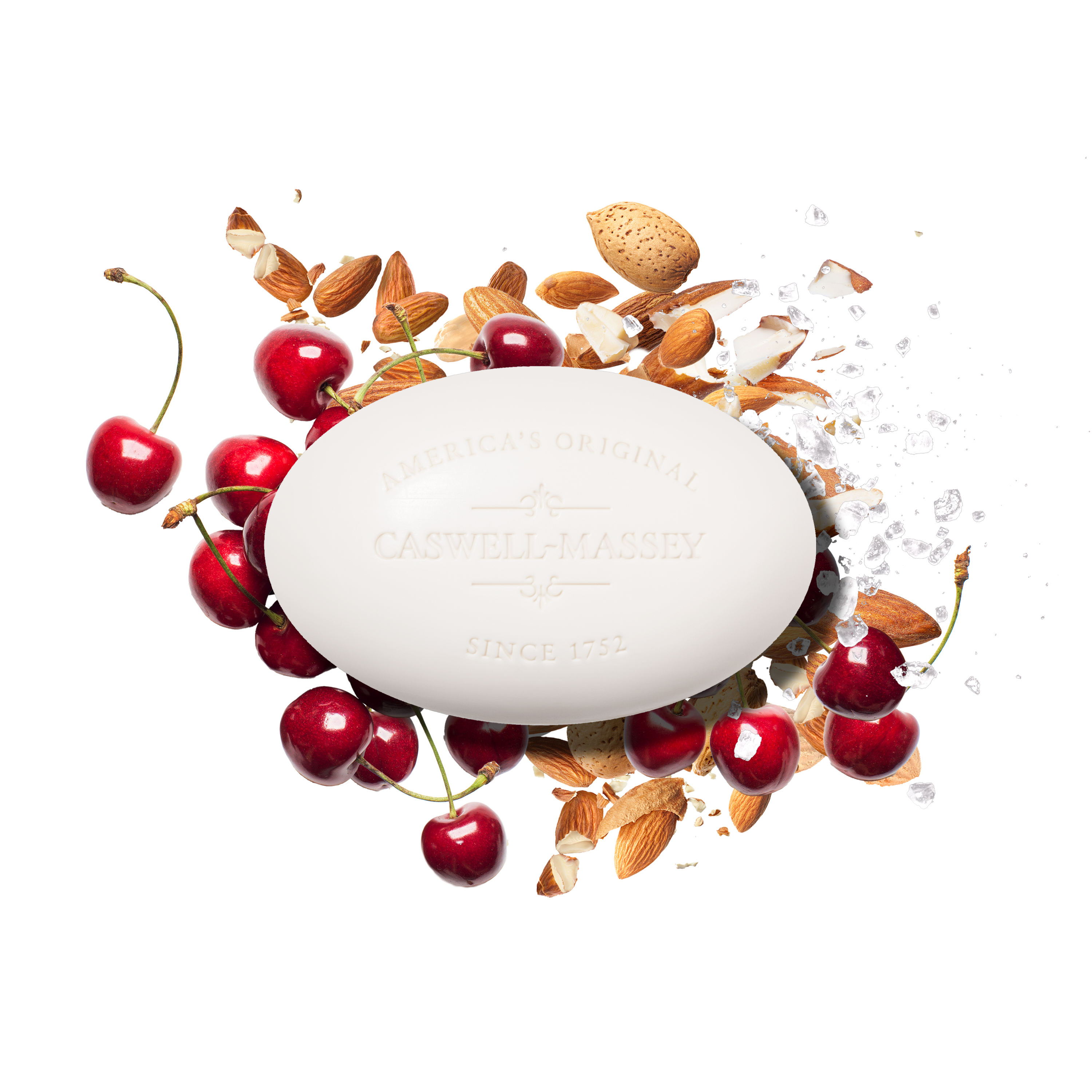 AMERICA'S ORIGINAL

CASWELL-MASSEY

SINCE 1752