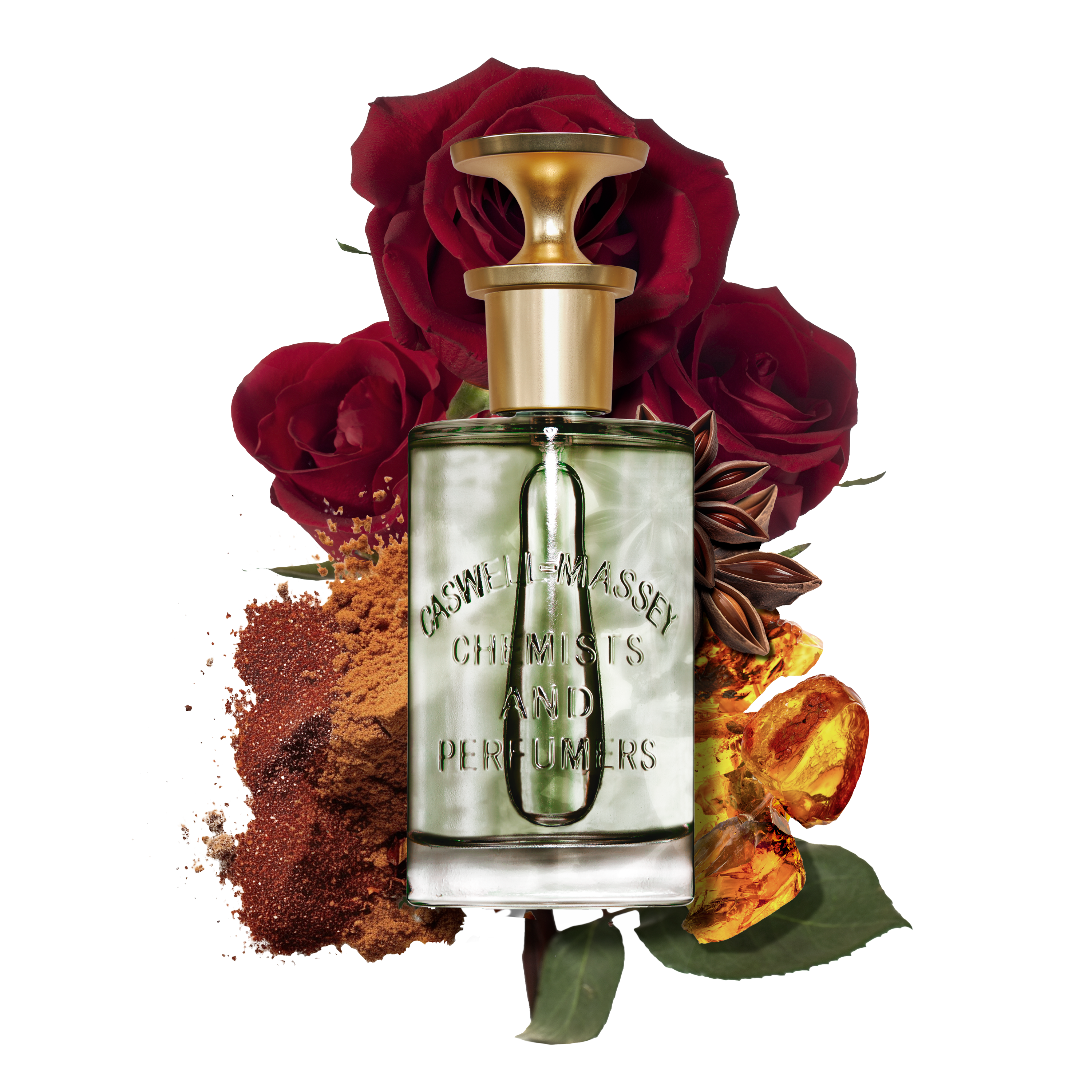 CASWELL-MASSEY
CHEMISTS
AND
PERFUMERS