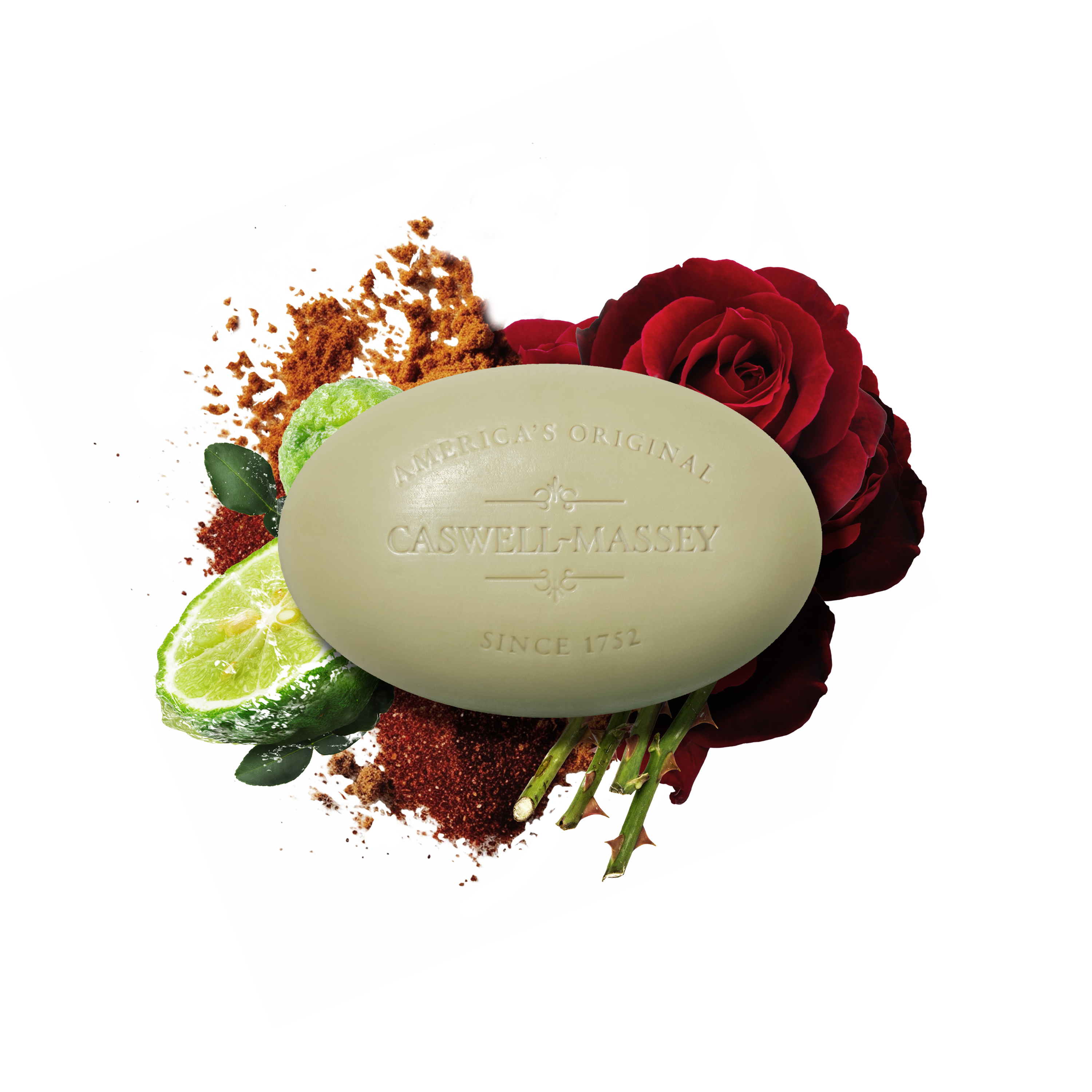 AMERICA'S ORIGINAL
CASWELL-MASSEY
SINCE 1752