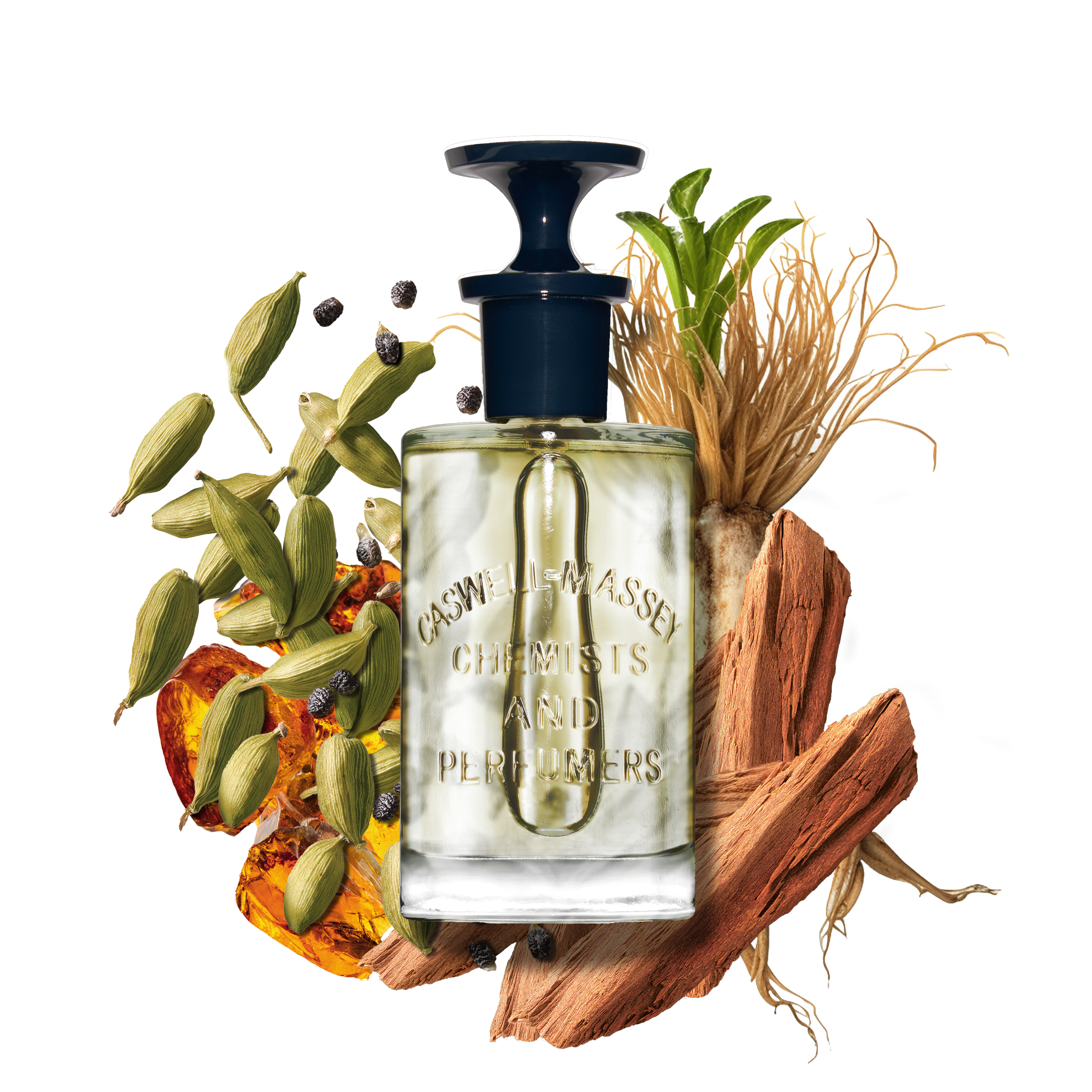 CASWELL-MASSEY
CHEMISTS
AND
PERFUMERS