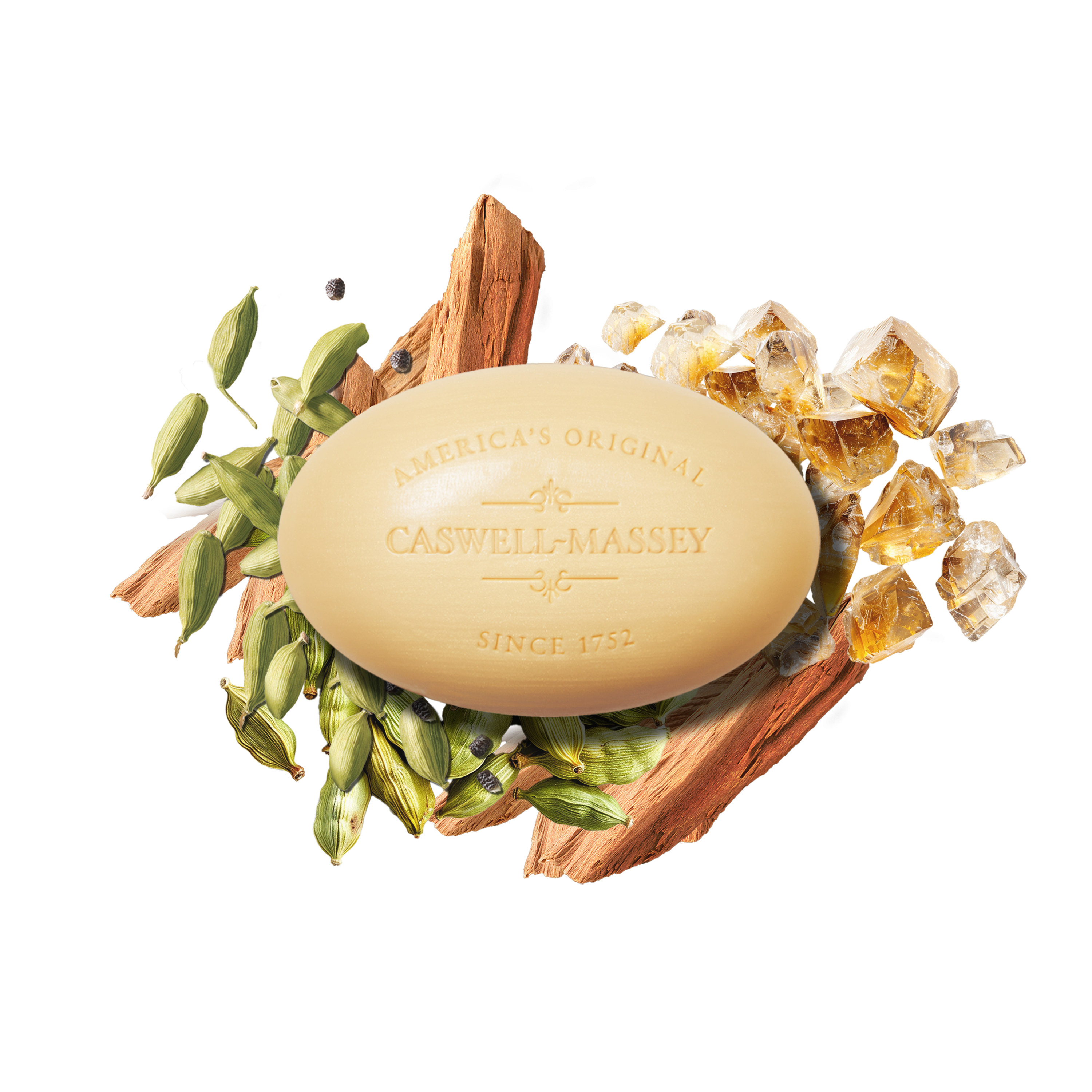 AMERICA'S ORIGINAL
CASWELL-MASSEY
SINCE 1752