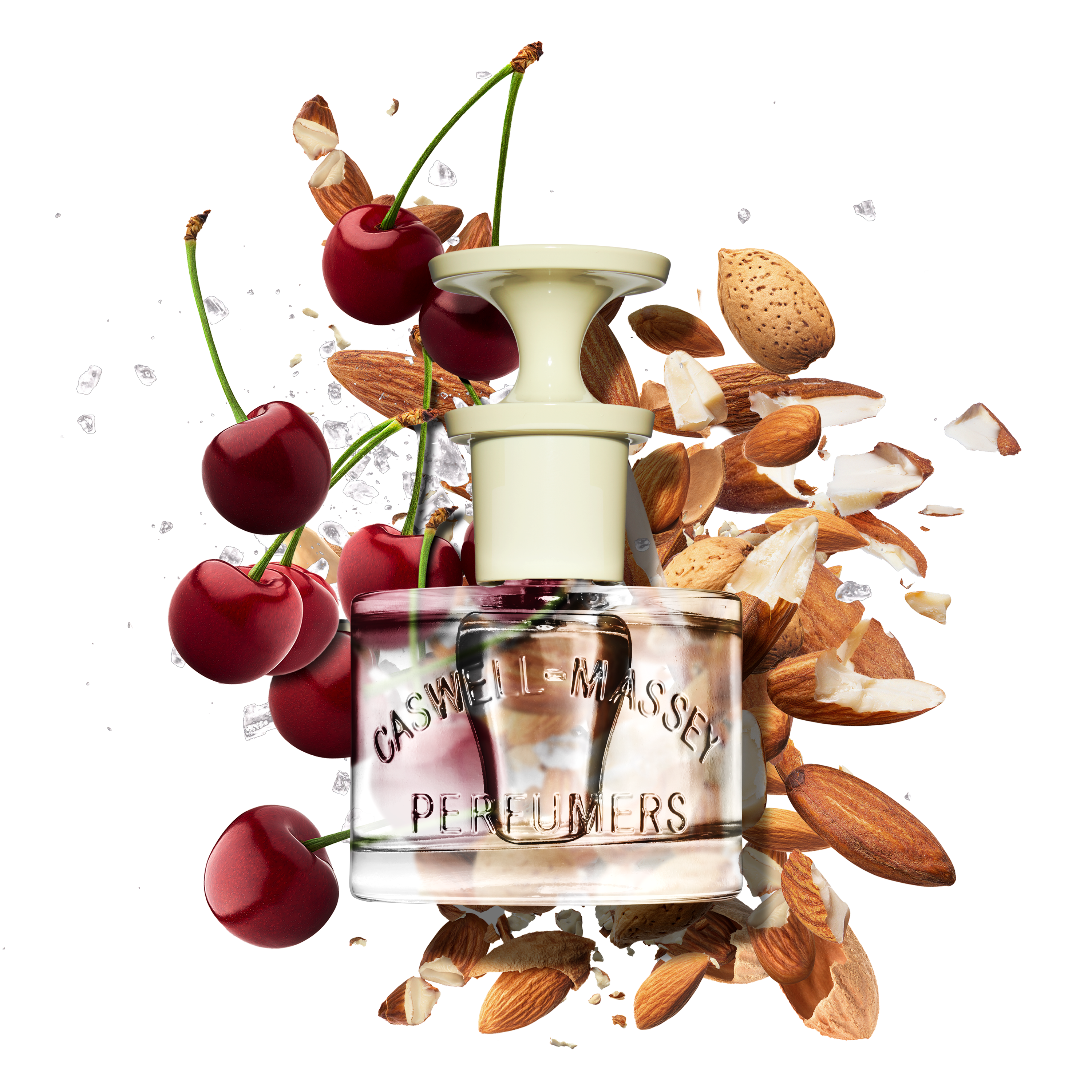 CASWELL-MASSEY
PERFUMERS