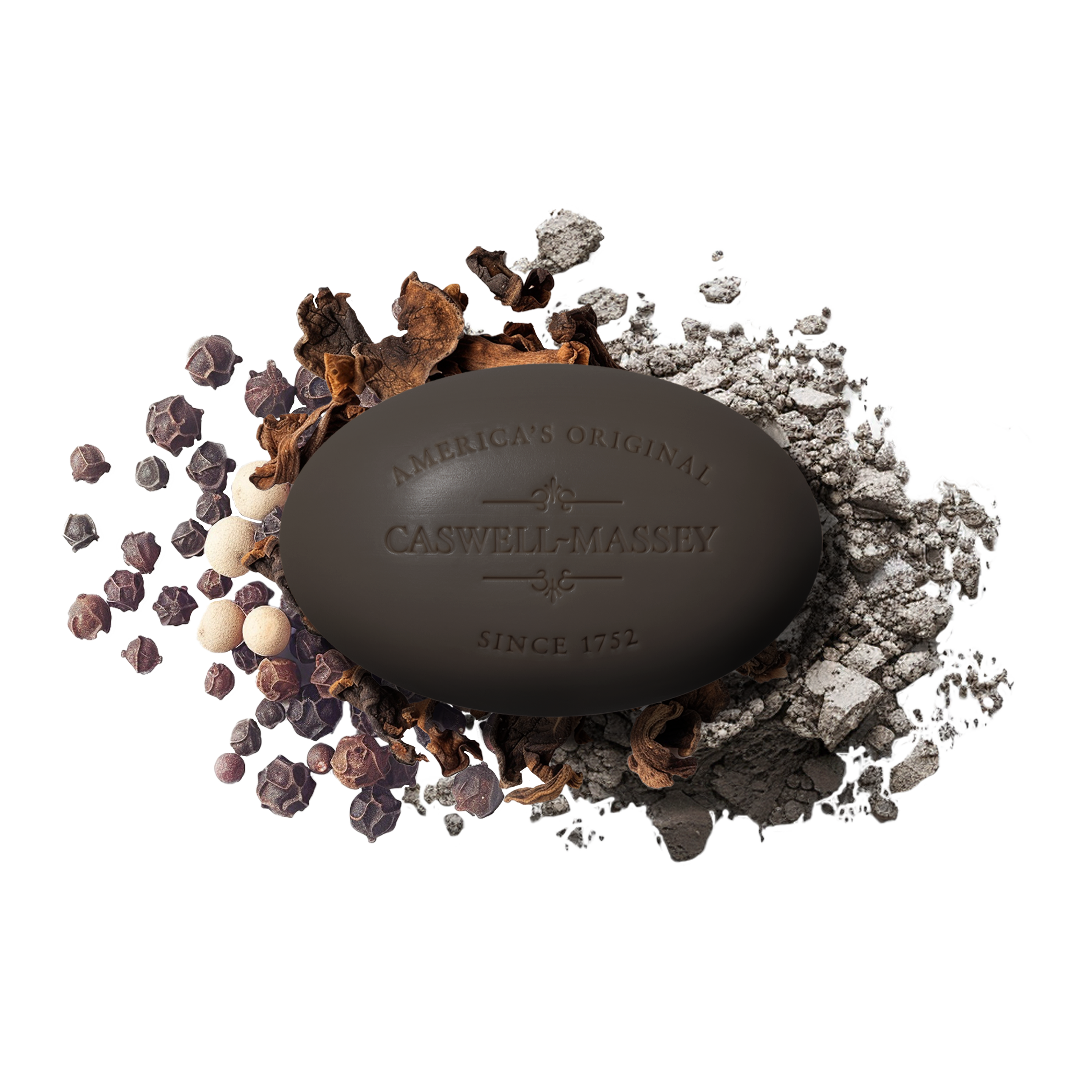 AMERICA'S ORIGINAL

CASWELL-MASSEY

SINCE 1752