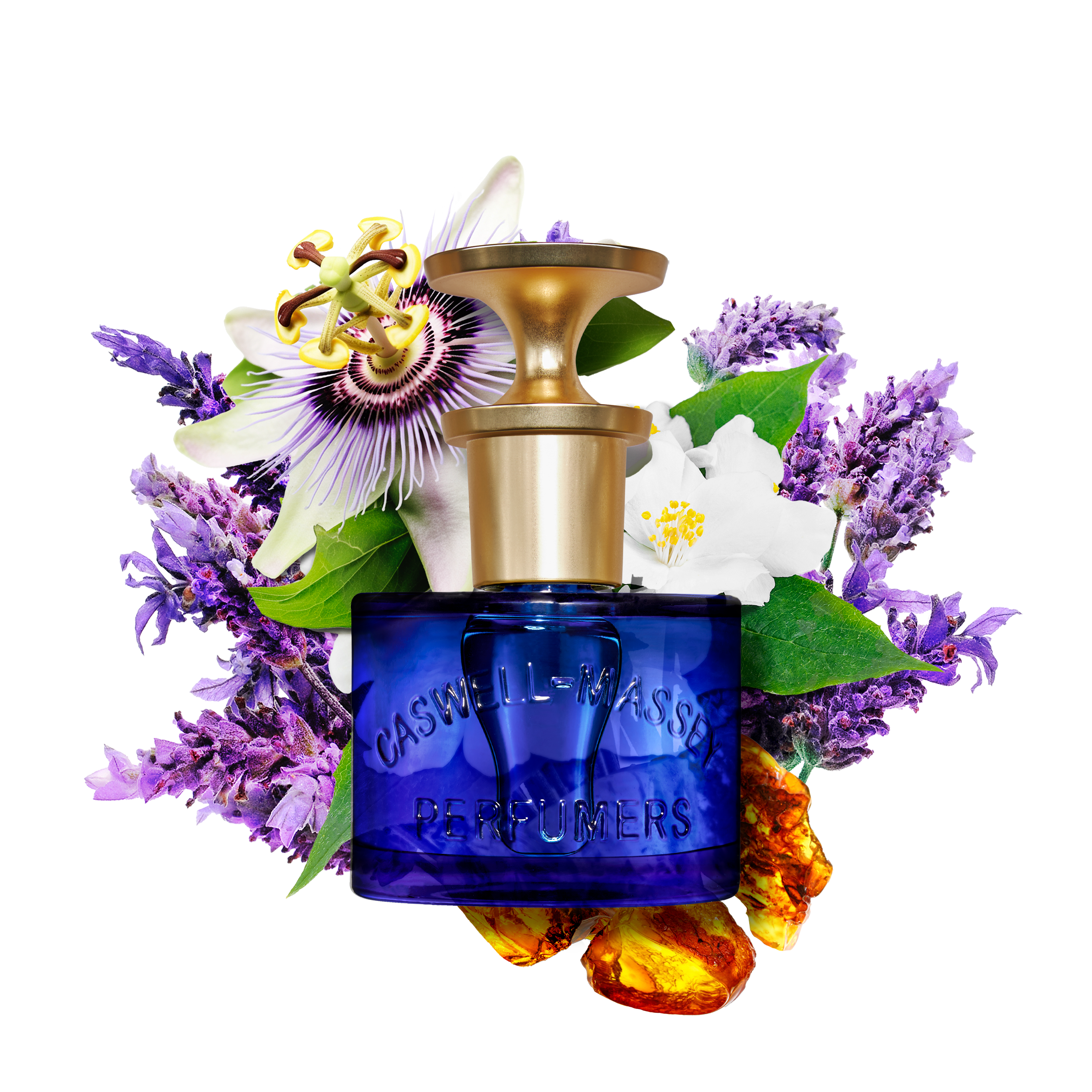 CASWELL-MASSEY
PERFUMERS