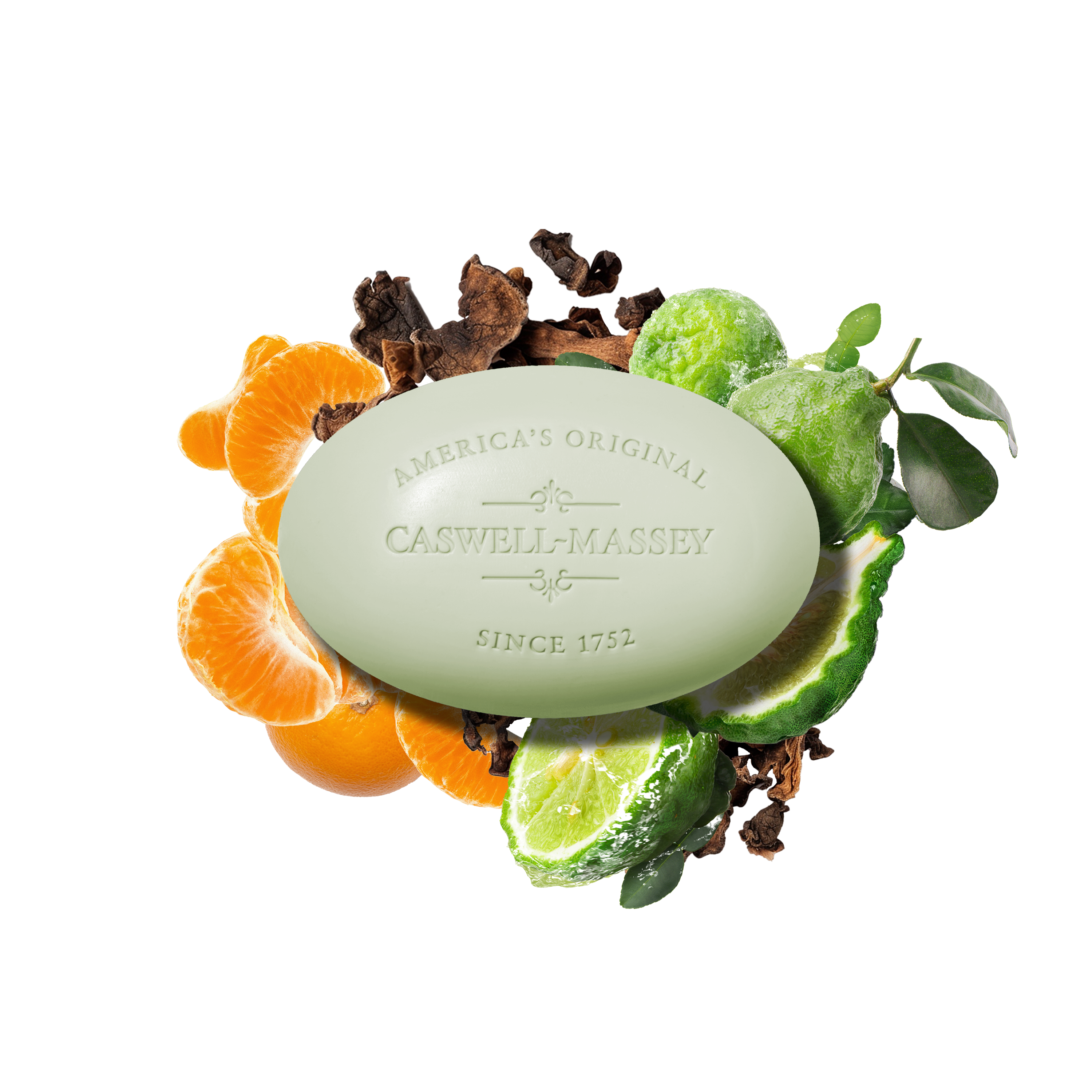 AMERICA'S ORIGINAL

CASWELL-MASSEY

SINCE 1752