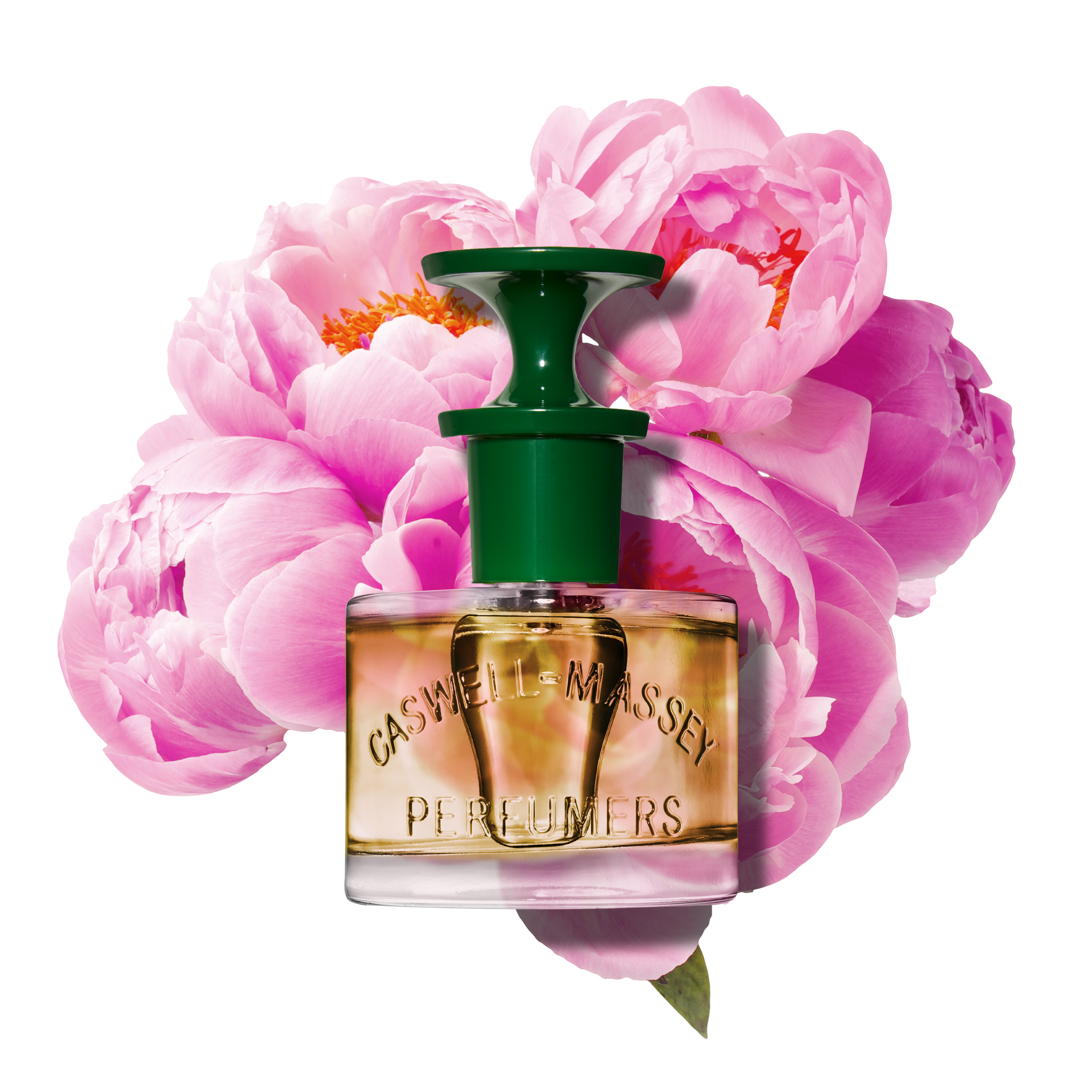 CASWELL-MASSEY
PERFUMERS